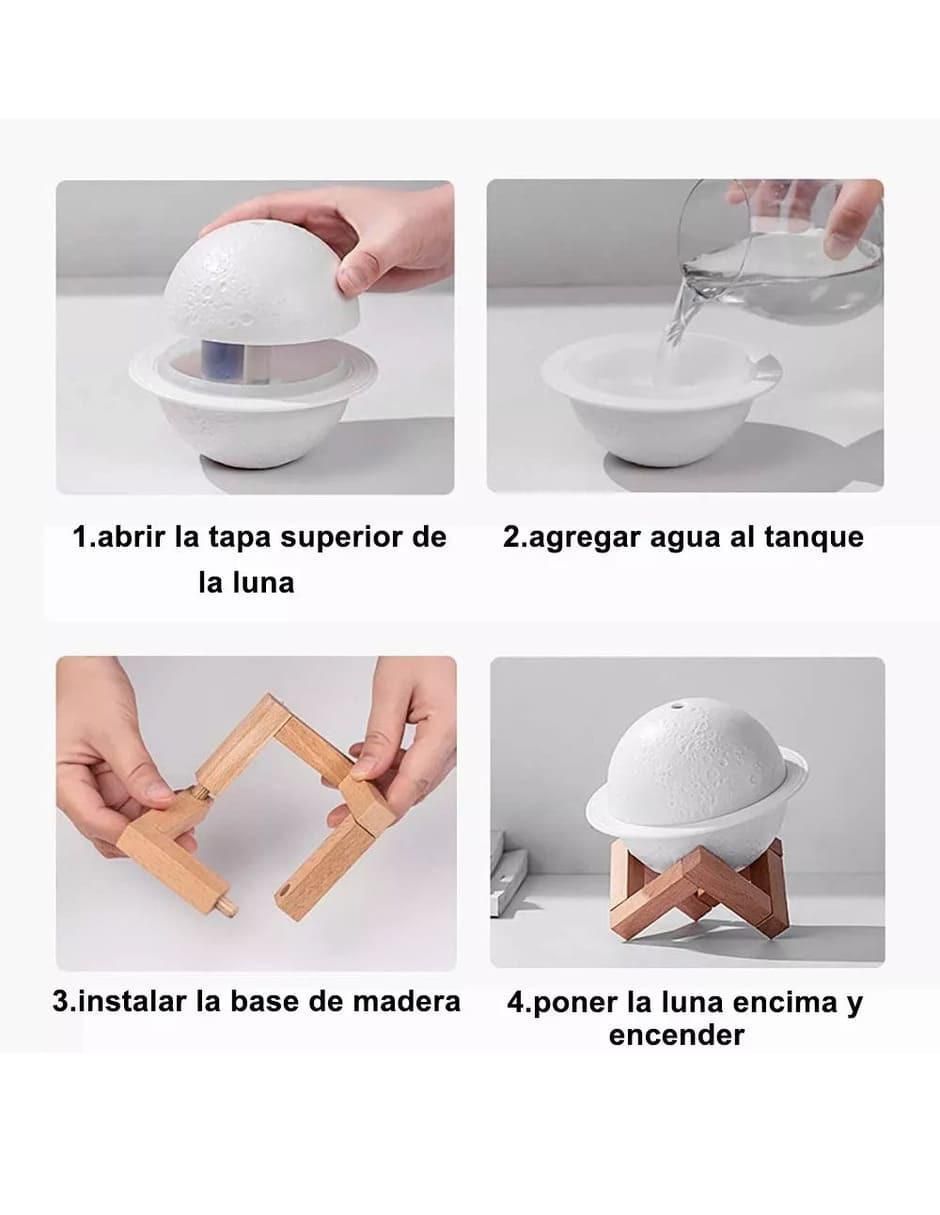 1.abrir la tapa superior de la luna

2.agregar agua al tanque

3.instalar la base de madera

4.poner la luna encima y encender